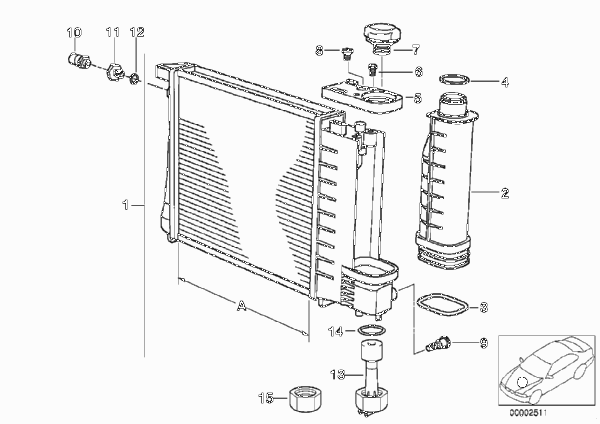 10
11
12
8
7
6
4
5
2
1
A
3
14
9
13
15
00002511