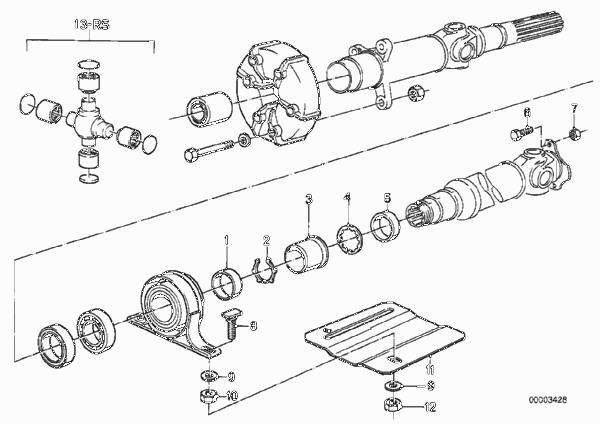 13-RS
6
7
3
4
5
1
2
8
9
10
11
9
12
00003428