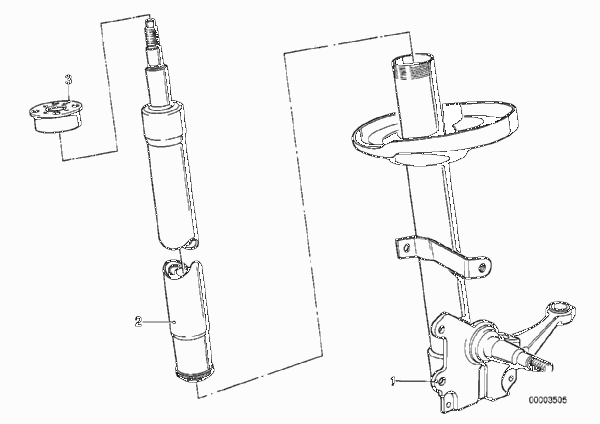 3
2
1
00003505