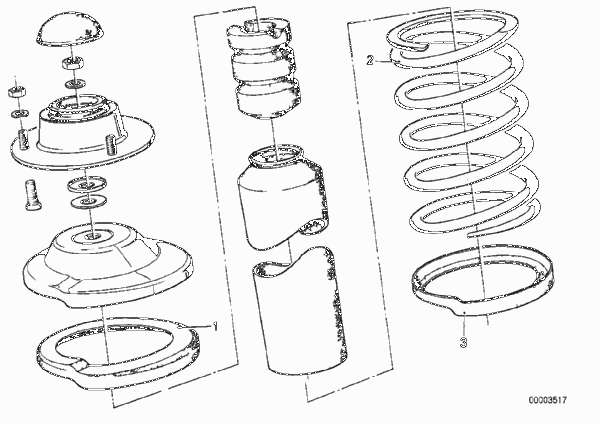 2
1
3
00003517