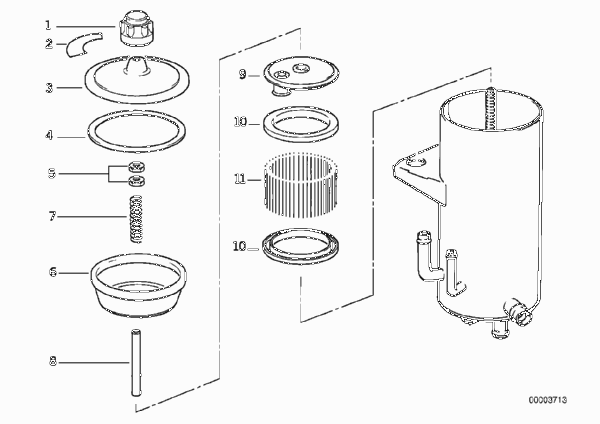 1
2
3
4
5
7
6
8
9
10
11
10
00003713