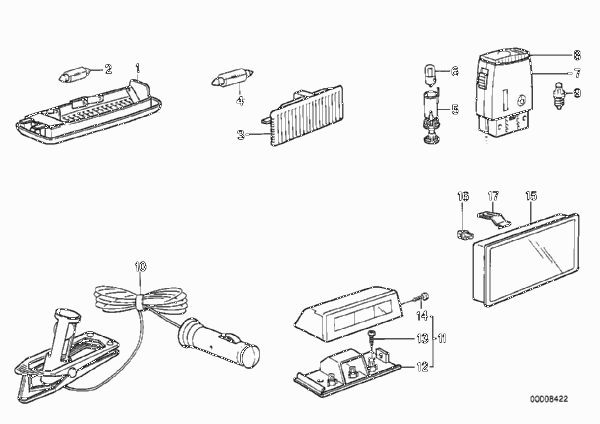 2
1
4
3
6
5
8
7
9
16
17
15
10
14
13
11
12
00008422