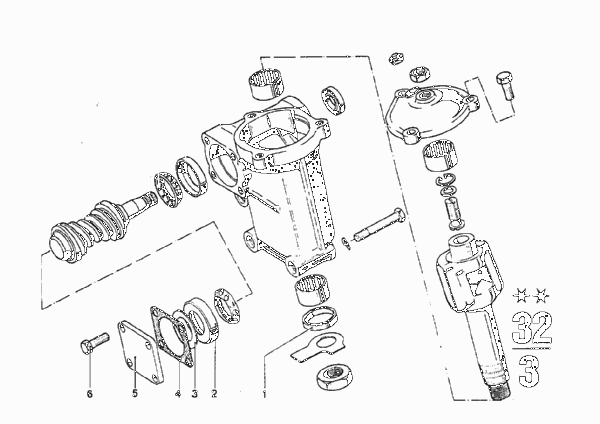 32
3

6
5
4
3
2
1