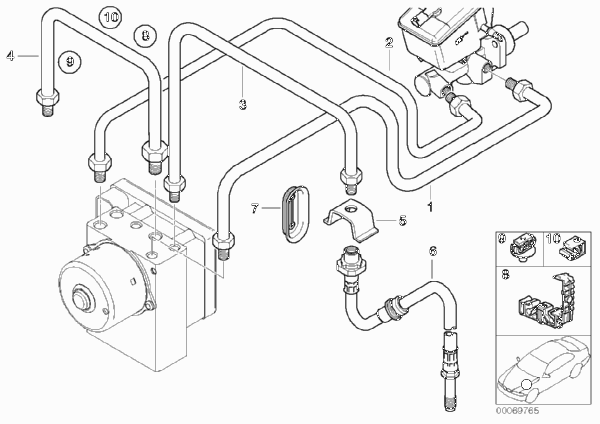 10
8
4
9
2
3
7
5
1
6
9
10
8
00069765