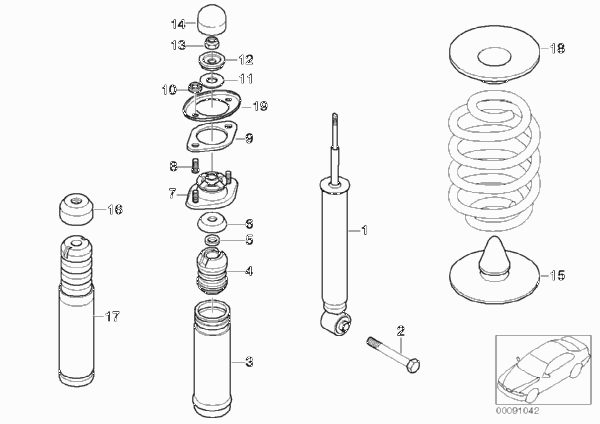 14
13
12
11
10
19
9
8
7
6
5
4
3
16
17
1
2
18
15
00091042