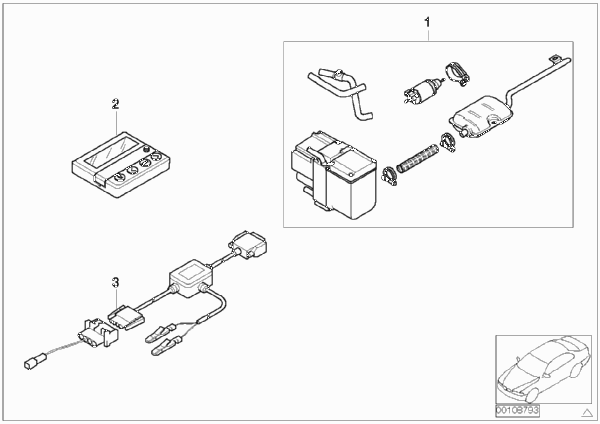 1

2

3

00108793