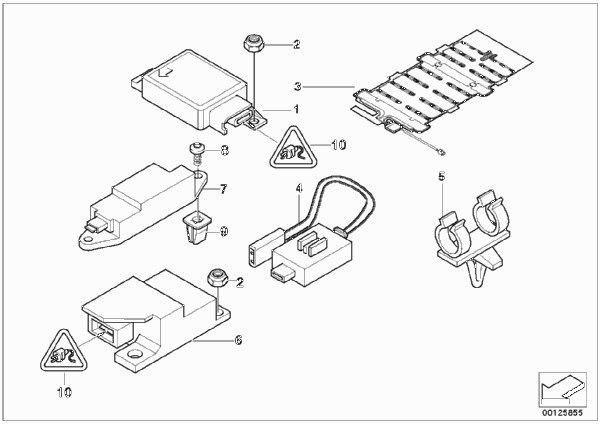 2
3
1
10
8
7
4
5
9
2
6
10
00125855