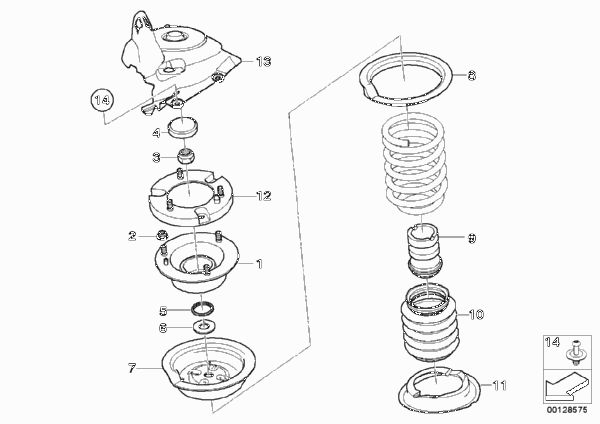 13
14
4
3
12
2
1
5
6
7
8
9
10
11
14
00128575