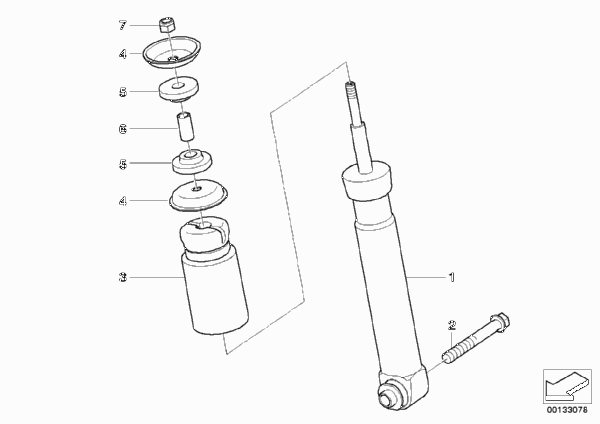 7
4
5
6
5
4
3
1
2
00133078