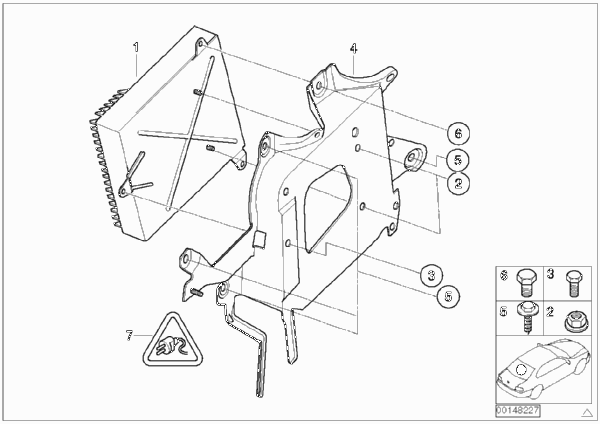 1
4
6
5
2
3
5
7
6
3
5
2
00148227