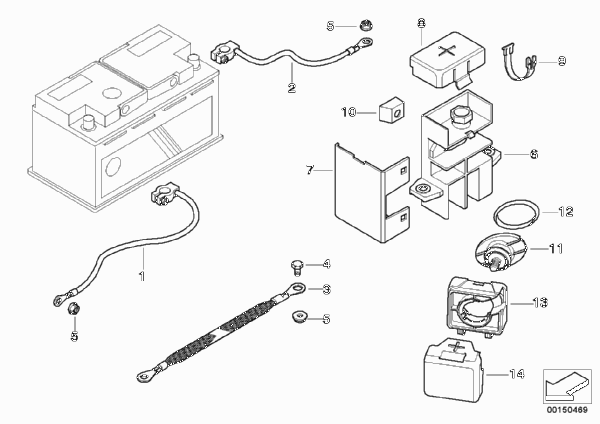 5
8
9
2
10
6
7
12
11
1
4
3
5
13
5
14
00150469