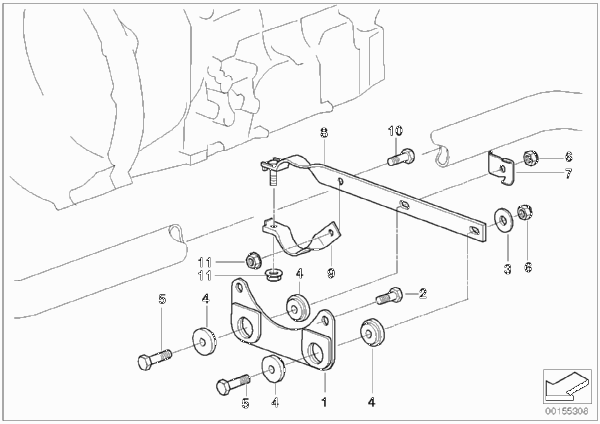 8
10
6
7
3
6
11
11
9
4
2
5
4
5
4
1
4
00155308