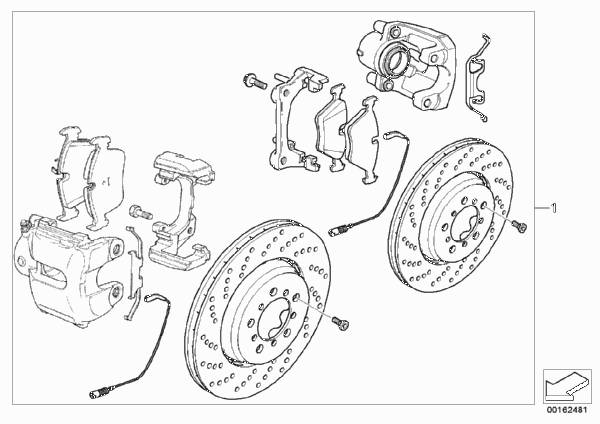 1

00162481