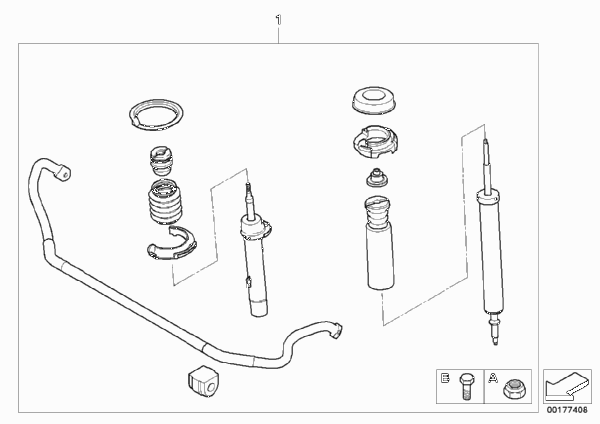 1

E

A

00177408