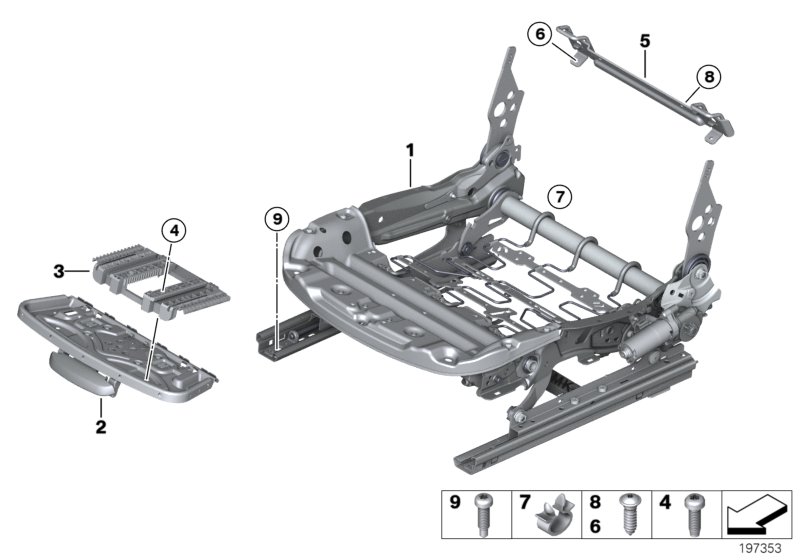 6
5
8
1
7
9
4
3
2
9
7
8
6
4
197353