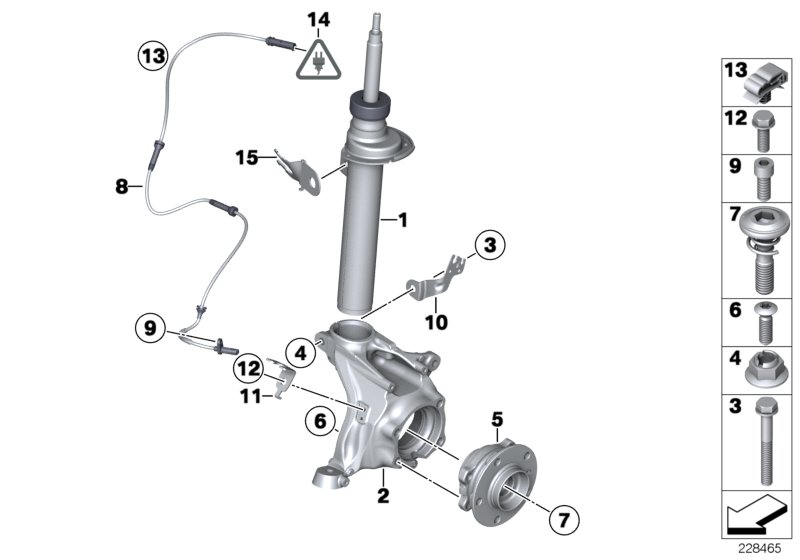 14
13
15
8
1
3
10
9
4
12
11
6
5
2
7
13
12
9
7
6
4
3
228465