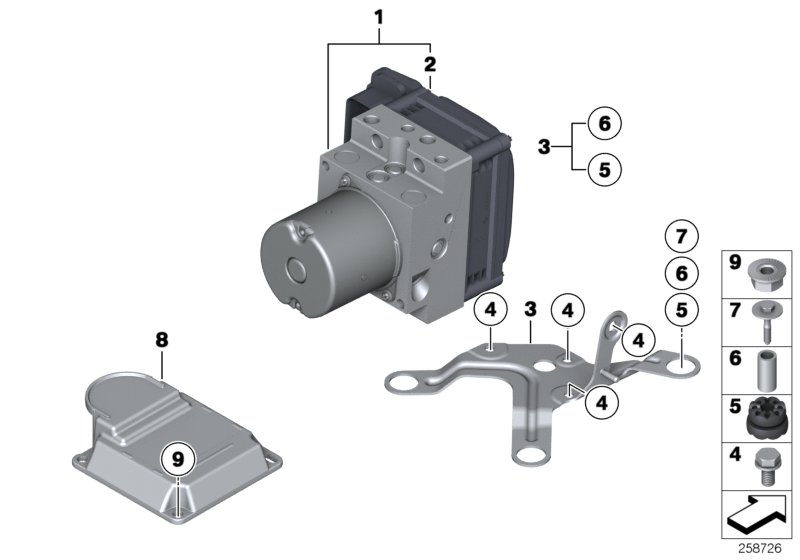 1
2
3
6
5
7
6
5
4
3
4
4
4
8
9
9
7
6
5
4
258726