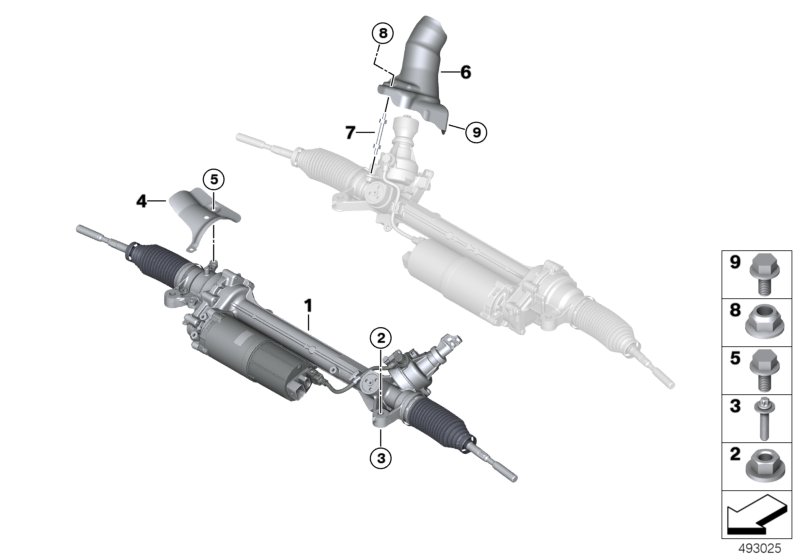 8
6
7
9
5
4
1
2
3
9
8
5
3
2
493025