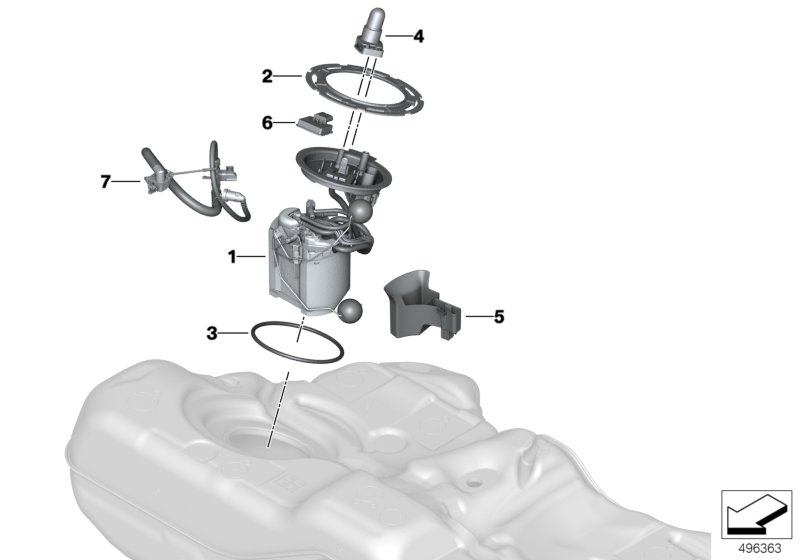 4
2
6
7
1
5
3
496363