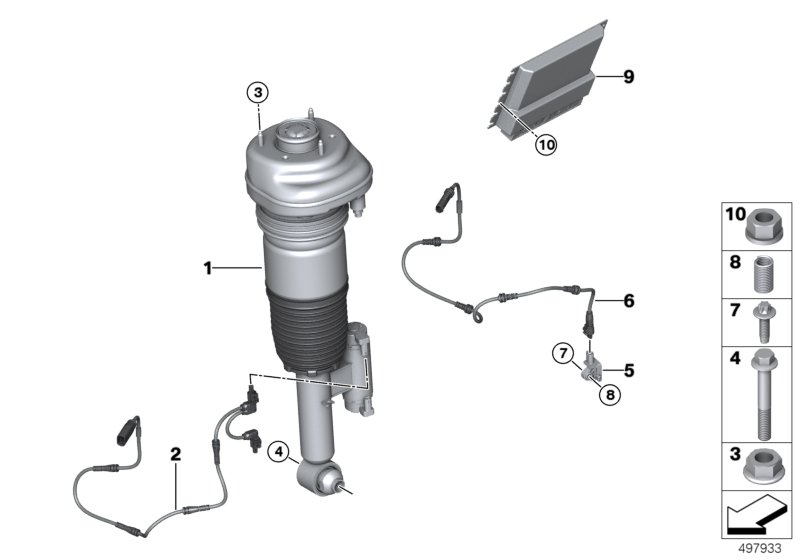 3
9
10
1
6
7
5
8
4
2
10
8
7
4
3
497933