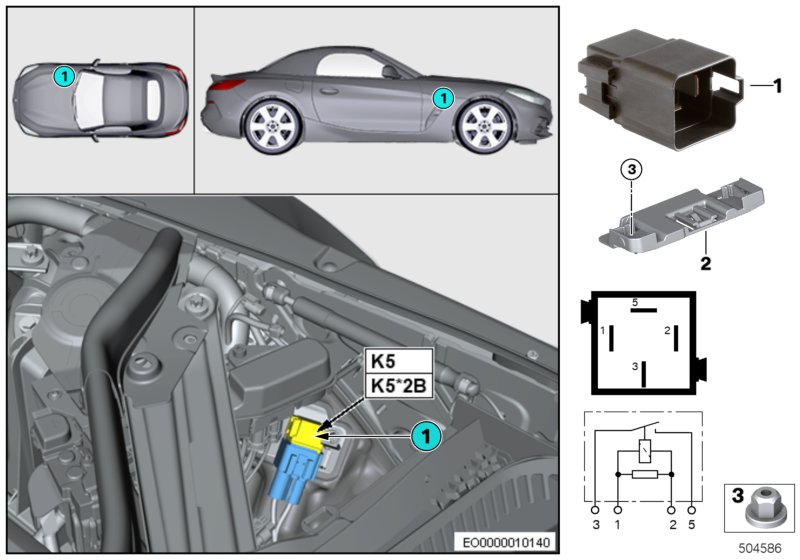 1

1

K5
K5*2B

1

EO0000010140

1

3

2

5
1
2
3

3 1 2 5

3

504586